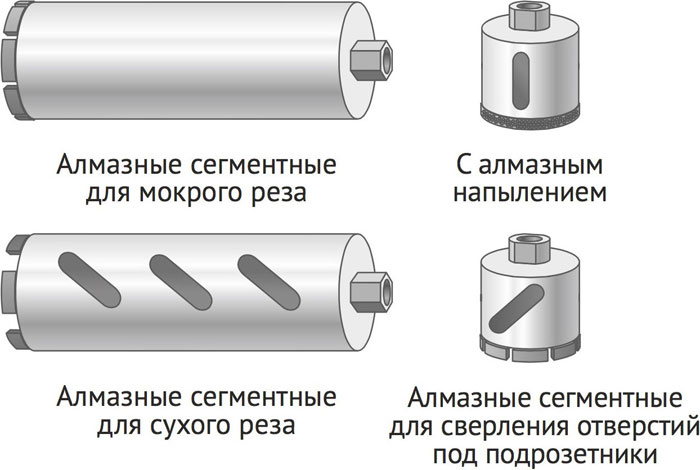 Алмазные сегментные для мокрого реза

С алмазным напылением

Алмазные сегментные для сухого реза

Алмазные сегментные для сверления отверстий под подрозетники